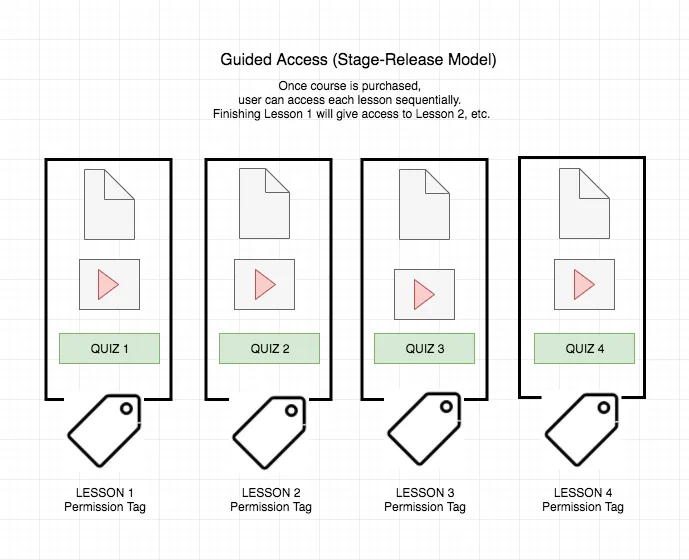 Guided Access (Stage-Release Model)

Once course is purchased, user can access each lesson sequentially. Finishing Lesson 1 will give access to Lesson 2, etc.

QUIZ 1

QUIZ 2

QUIZ 3

QUIZ 4

LESSON 1
Permission Tag

LESSON 2
Permission Tag

LESSON 3
Permission Tag

LESSON 4
Permission Tag